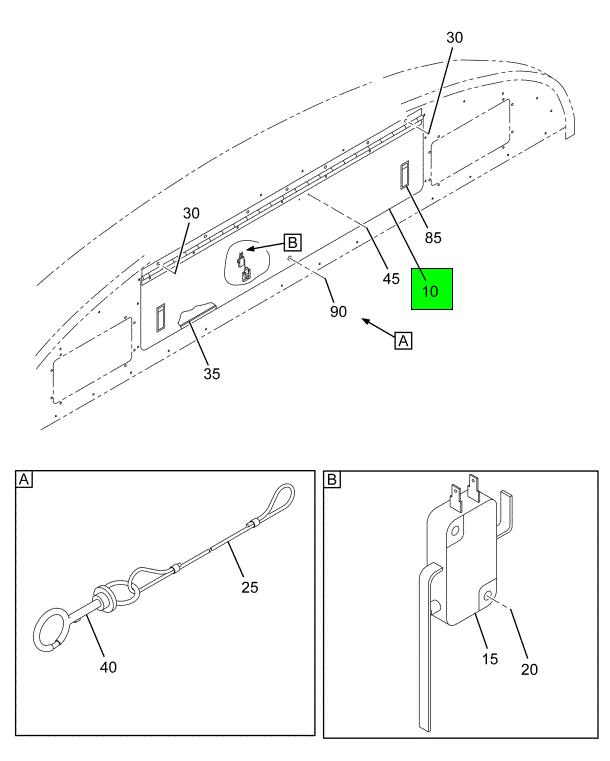 30
30
B
85
45
10
90
A
35

A
25
40

B
15
20