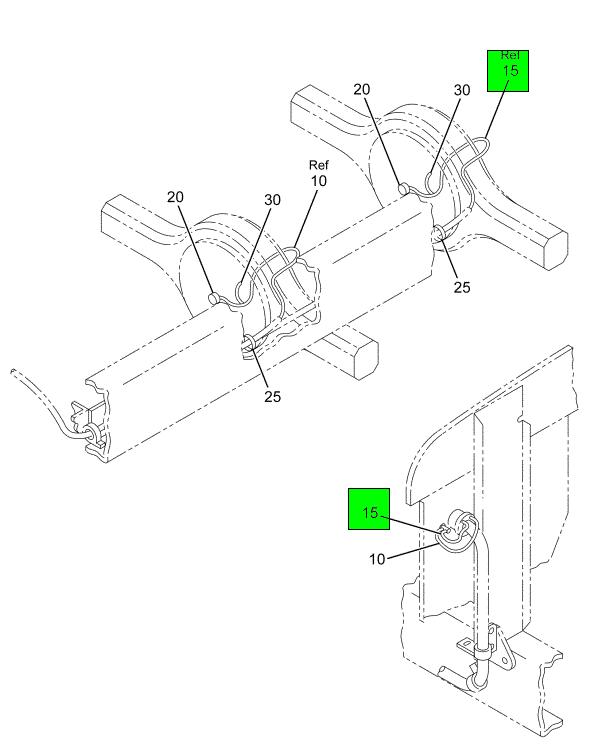 Ref
15

20

30

Ref
10

20

30

25

25

15

10