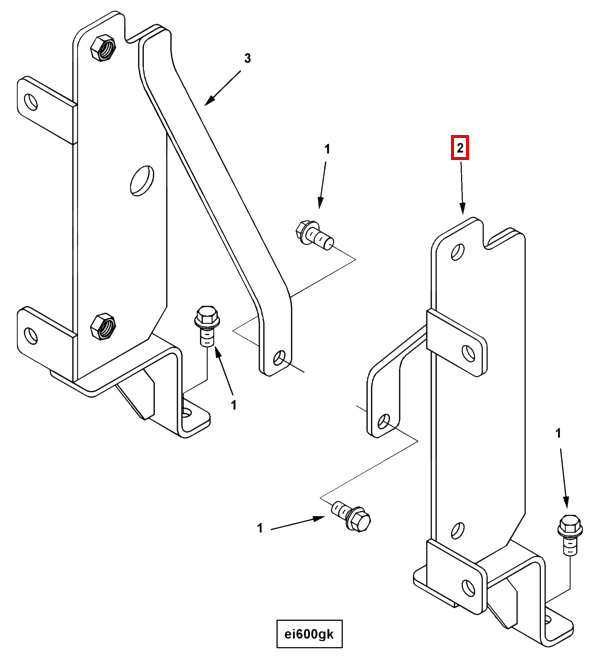 3

1

2

1

1

1

ei600gk