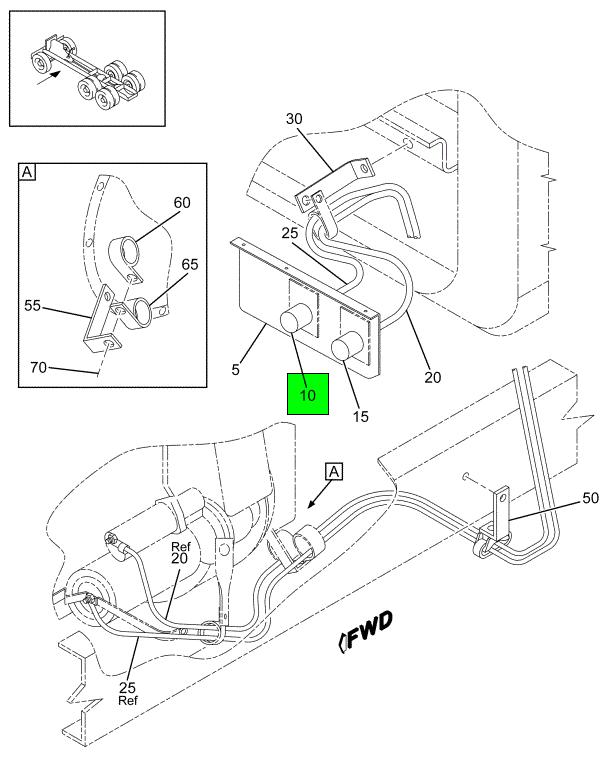 A
60
65
55
70
30
25
5
10
15
20
A
50
Ref
20
25
Ref
FWD