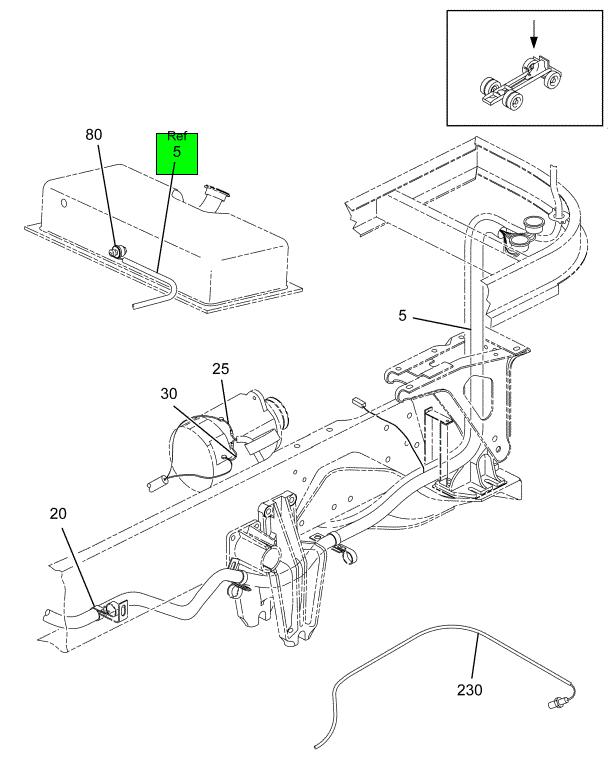 80
Ref
5
5
25
30
20
230