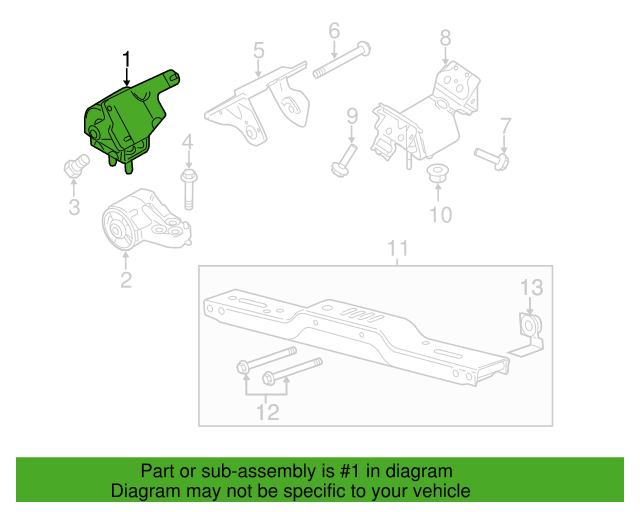 1
5
6
8
9
7
4
3
10
2
11
13
12

Part or sub-assembly is #1 in diagram
Diagram may not be specific to your vehicle