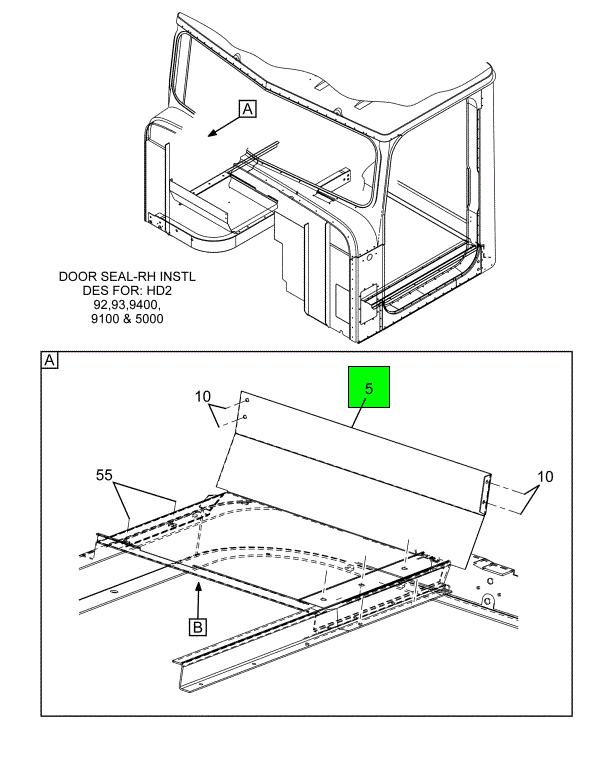 A

DOOR SEAL-RH INSTL
DES FOR: HD2
92,93,9400,
9100 & 5000

A

5

10

10

55

B