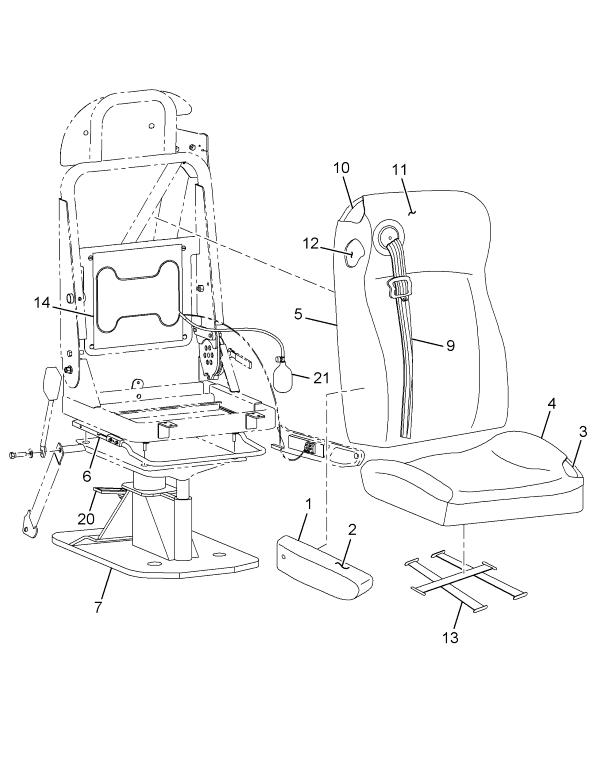 10
11
12
14
5
9
21
4
3
6
20
1
2
7
13