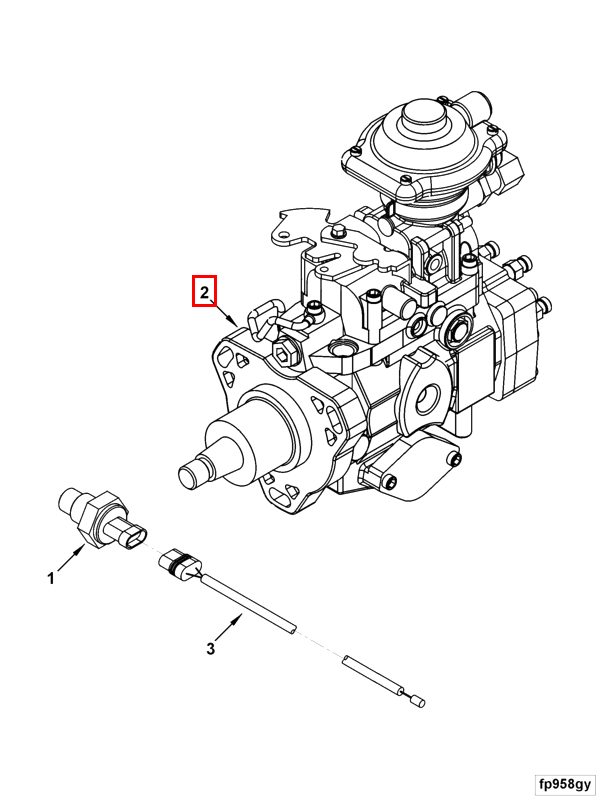 2
1
3
fp958gy