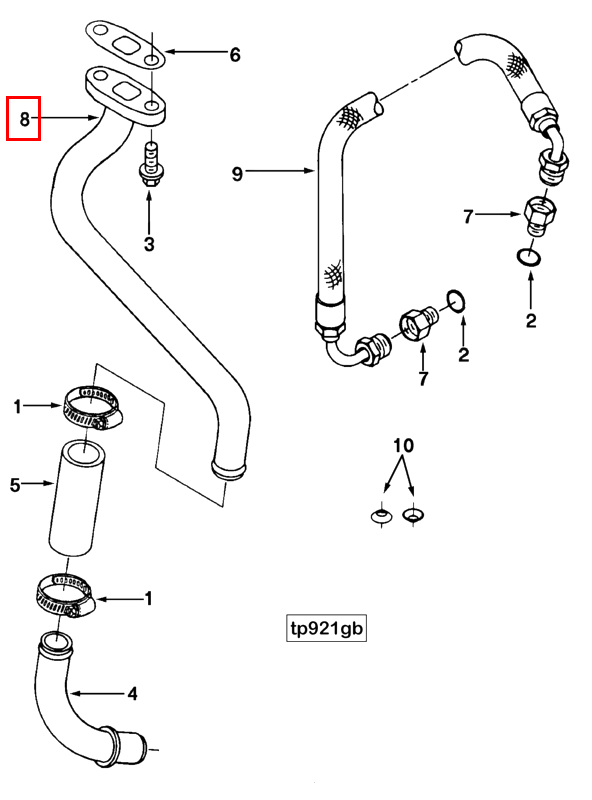 6
8
3
9
7
2
2
7
1
5
10
1
tp921gb
4