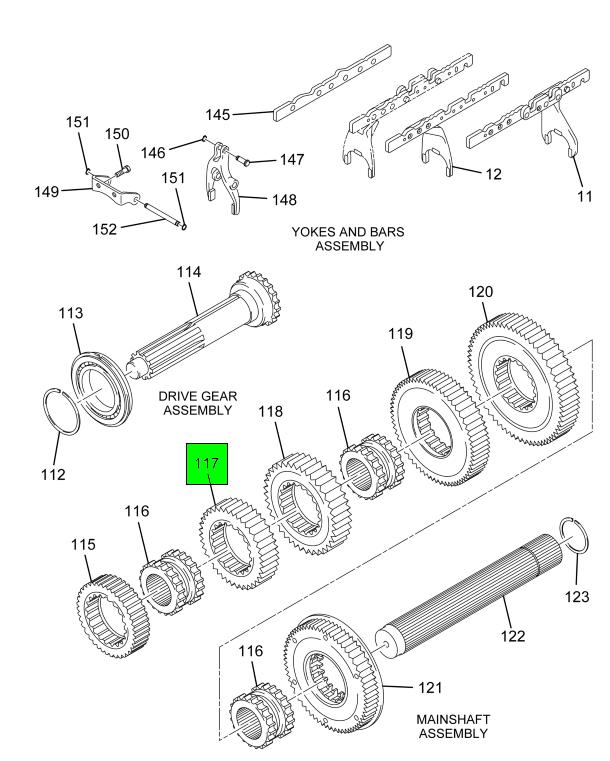 151
150
145
146
147
149
151
148
12
11
152
YOKES AND BARS ASSEMBLY
114
113
120
119
DRIVE GEAR ASSEMBLY
116
118
112
117
116
115
123
122
116
121
MAINSHAFT ASSEMBLY