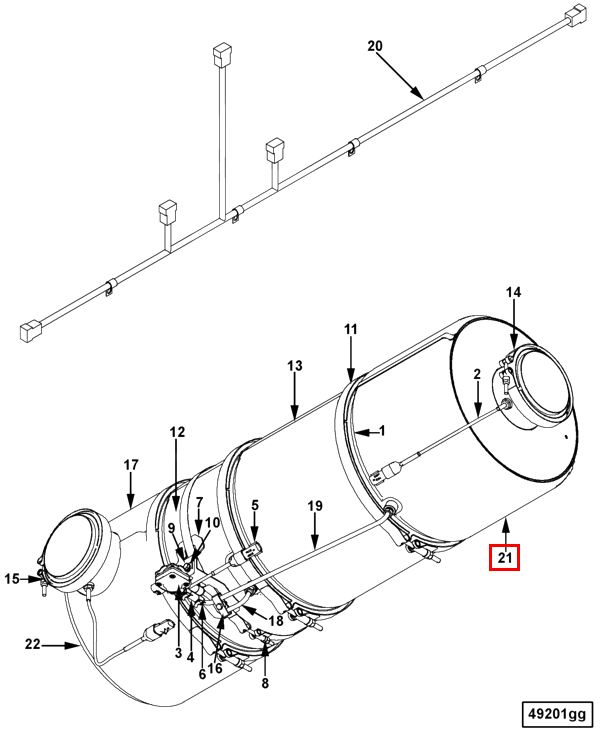 20
14
11
13
2
1
12
17
7
9
10
5
19
21
15
18
22
3
4
6
16
8
49201gg