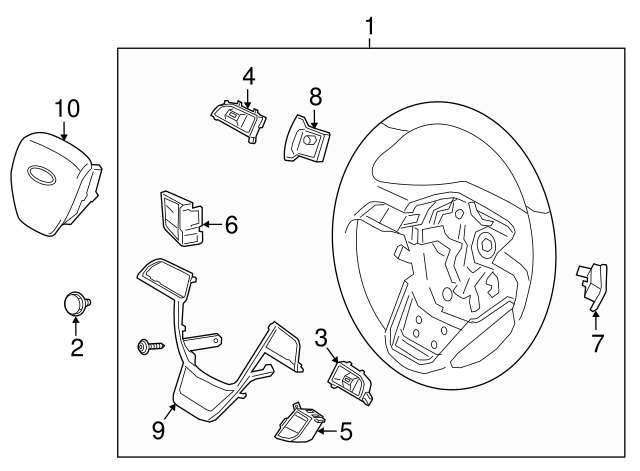 1
4
8
10
6
2
3
7
9
5