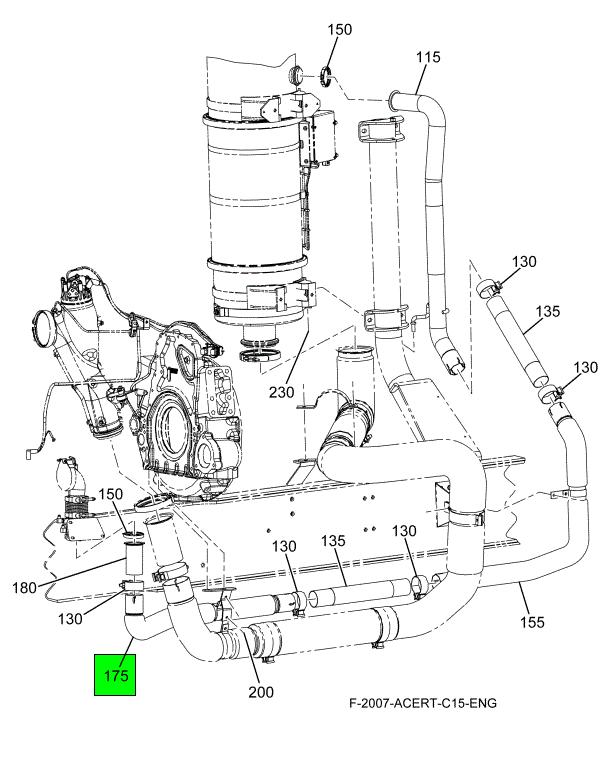 150
115
130
135
130
230
150
130
135
130
180
130
155
175
200
F-2007-ACERT-C15-ENG