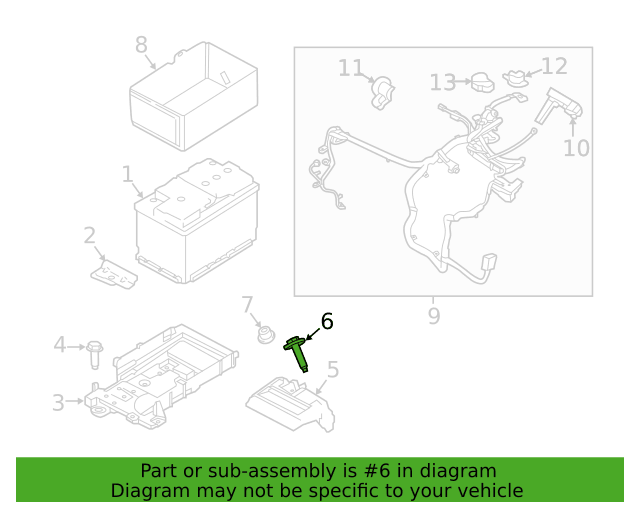 8

11

13

12

10

1

2

9

7

6

4

5

3

Part or sub-assembly is #6 in diagram
Diagram may not be specific to your vehicle