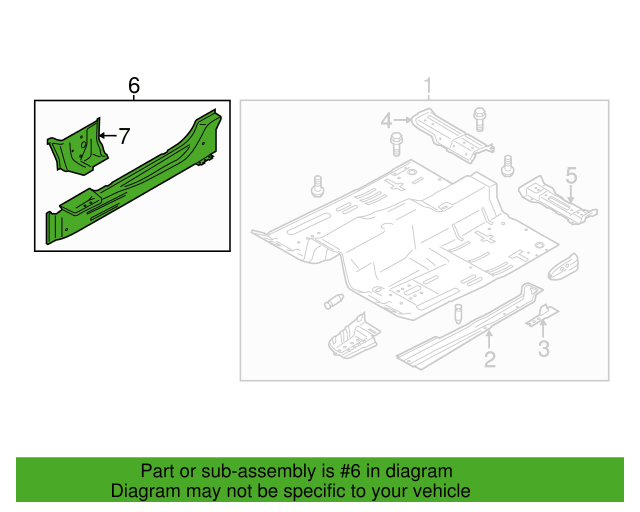 6
7
1
4
5
2
3

Part or sub-assembly is #6 in diagram
Diagram may not be specific to your vehicle