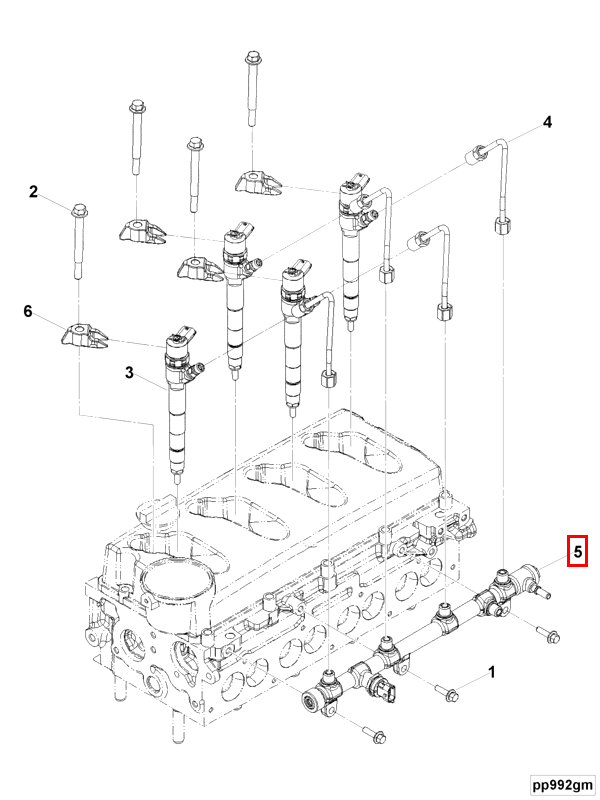 4
2
6
3
5
1
pp992gm