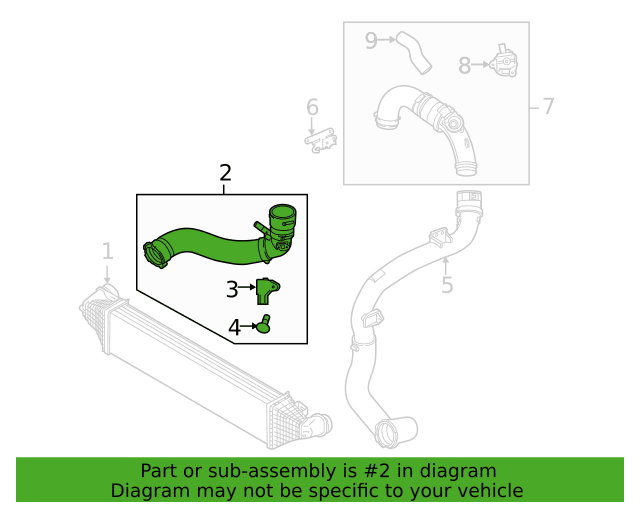 9
8
6
7
2
1
3
4
5

Part or sub-assembly is #2 in diagram
Diagram may not be specific to your vehicle