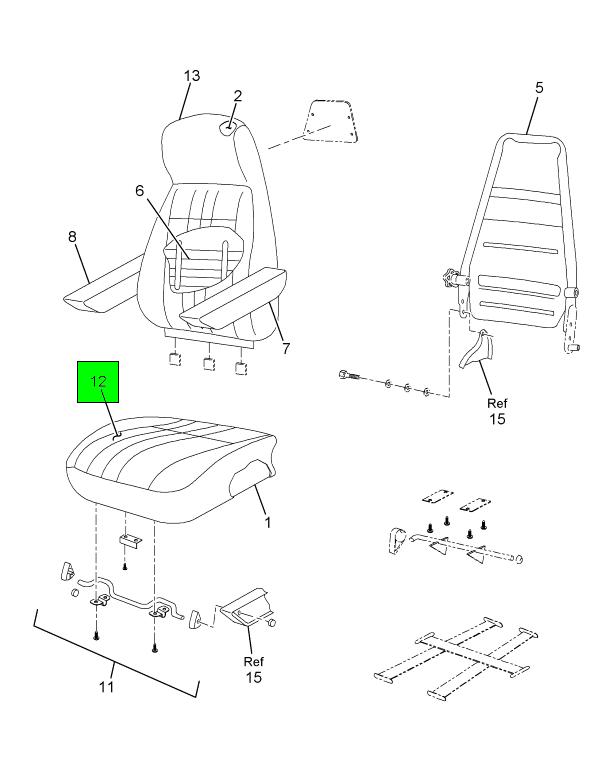 13
2
5
6
8
7
12
Ref
15
1
Ref
15
11