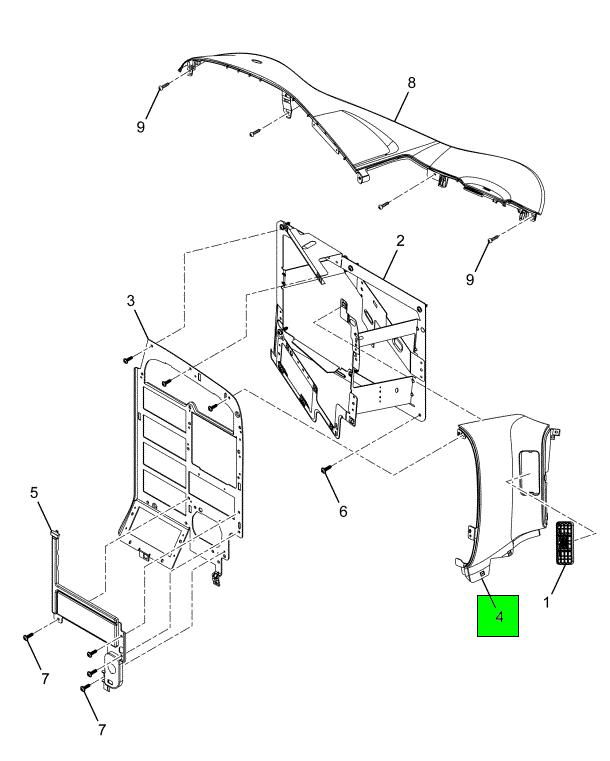 8
9
2
9
3
6
5
4
1
7
7