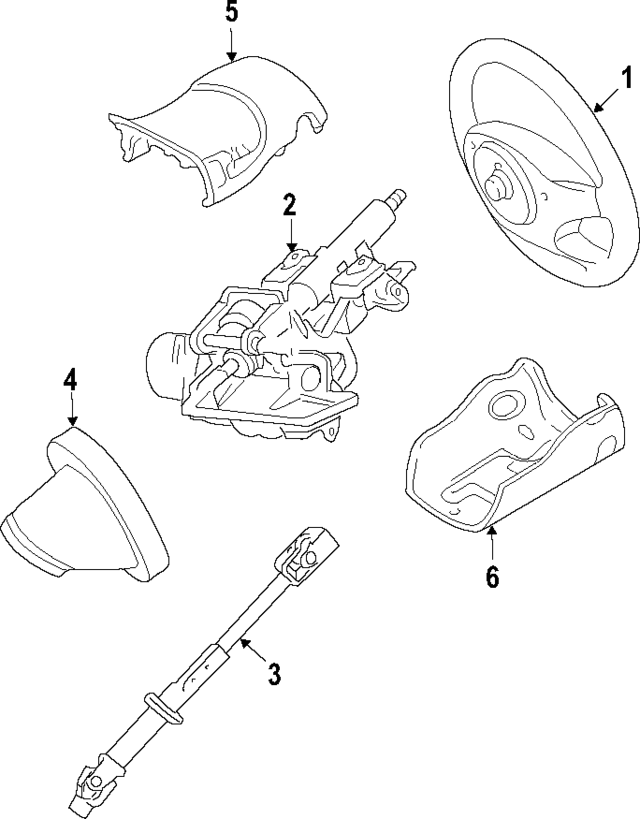 5
1
2
4
6
3