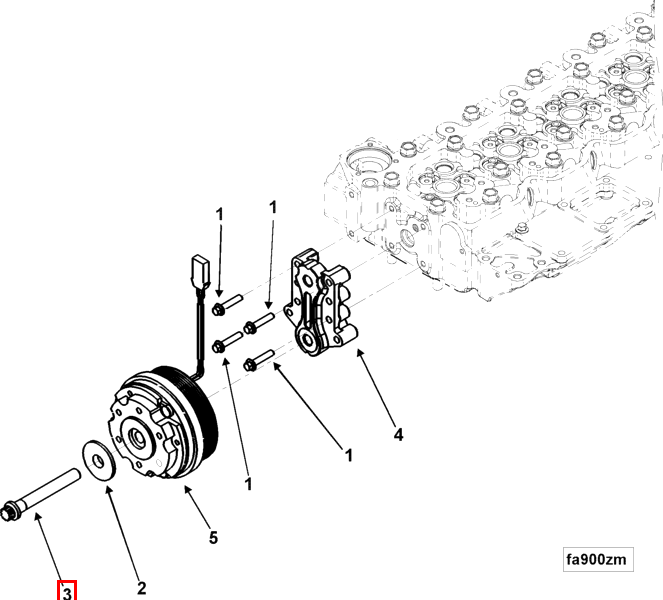 1
1
4
1
1
5
2
3
fa900zm