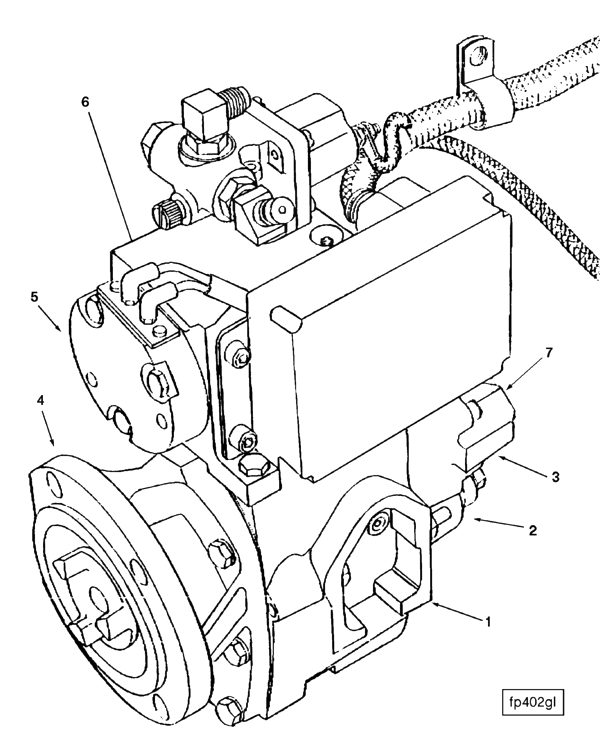 6
5
4
7
3
2
1
fp402gl