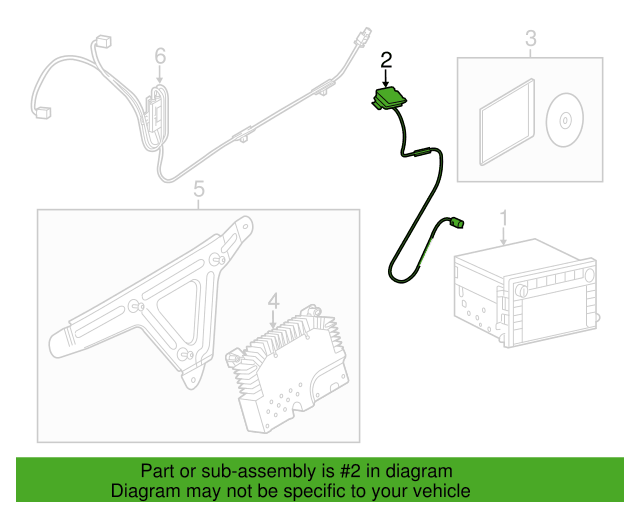 6

2

3

5

1

4

Part or sub-assembly is #2 in diagram
Diagram may not be specific to your vehicle