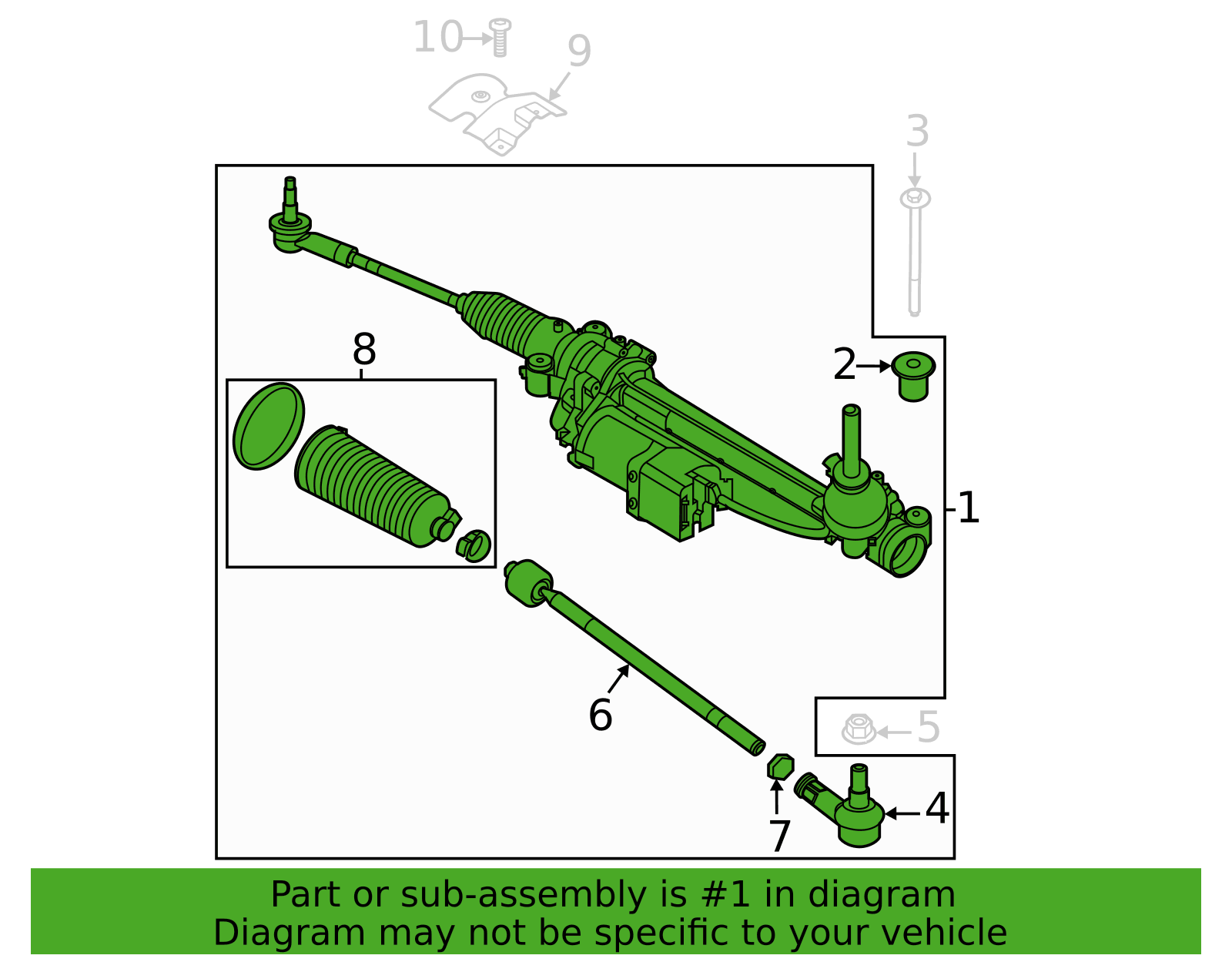 10
9
3
8
2
1
6
5
7
4

Part or sub-assembly is #1 in diagram
Diagram may not be specific to your vehicle