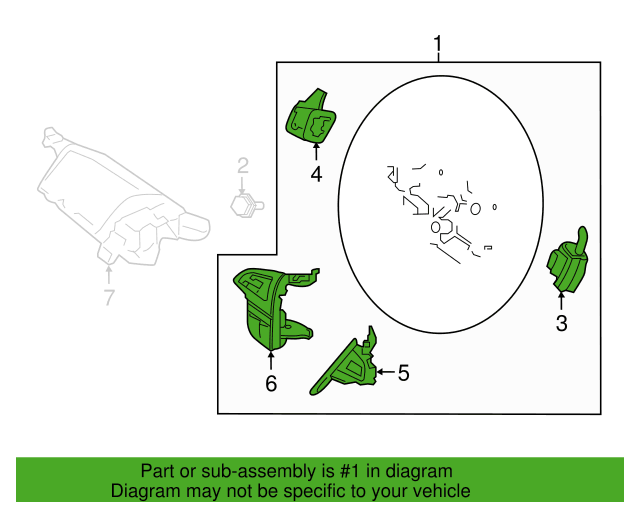 1

2

4

7

3

6

5

Part or sub-assembly is #1 in diagram
Diagram may not be specific to your vehicle