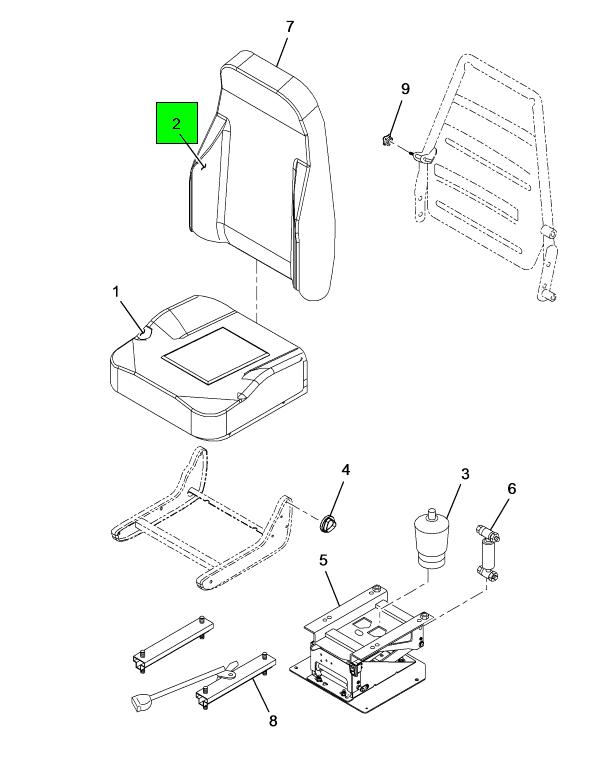 7
2
9
1
4
3
6
5
8