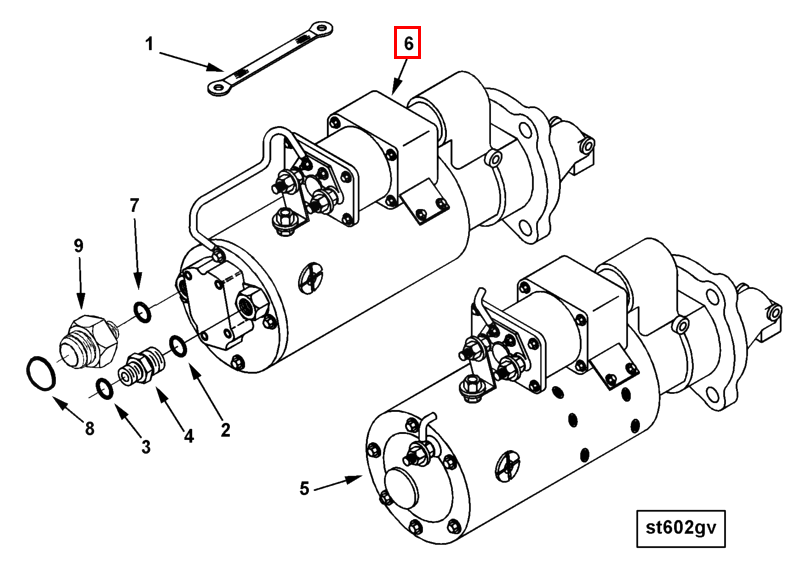 1
6
7
9
8
3
4
2
5
st602gv