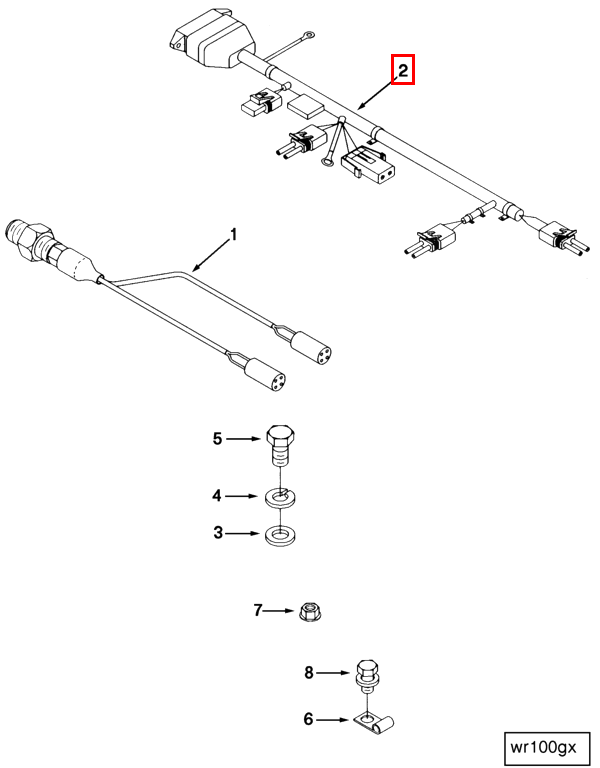 2
1
5
4
3
7
8
6
wr100gx