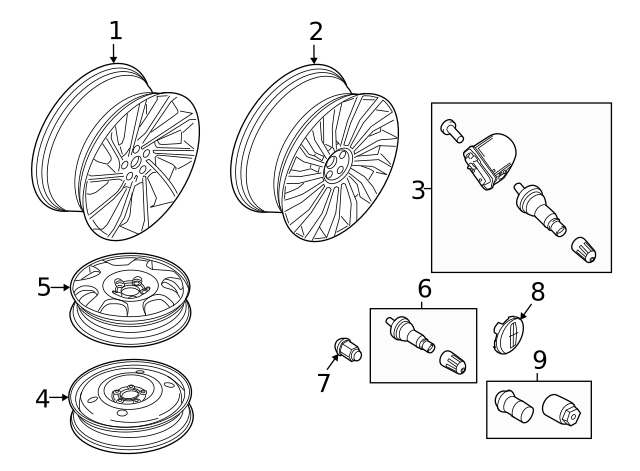 1
2
3
5
6
8
7
9
4