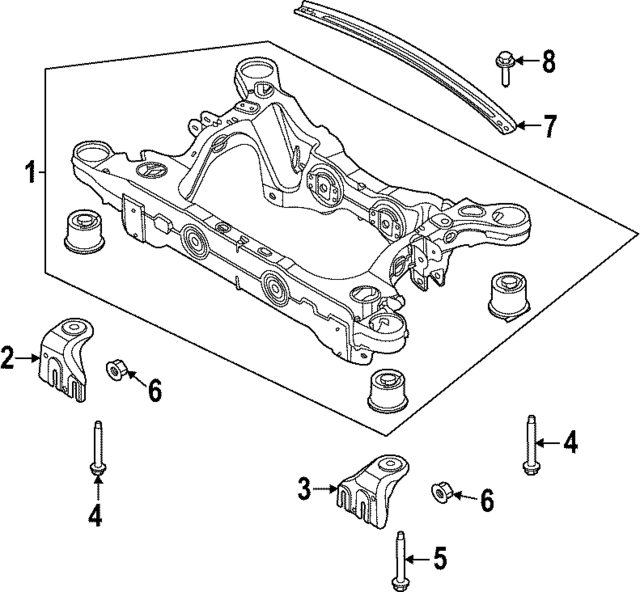 8
7
1
2
6
4
4
3
6
5