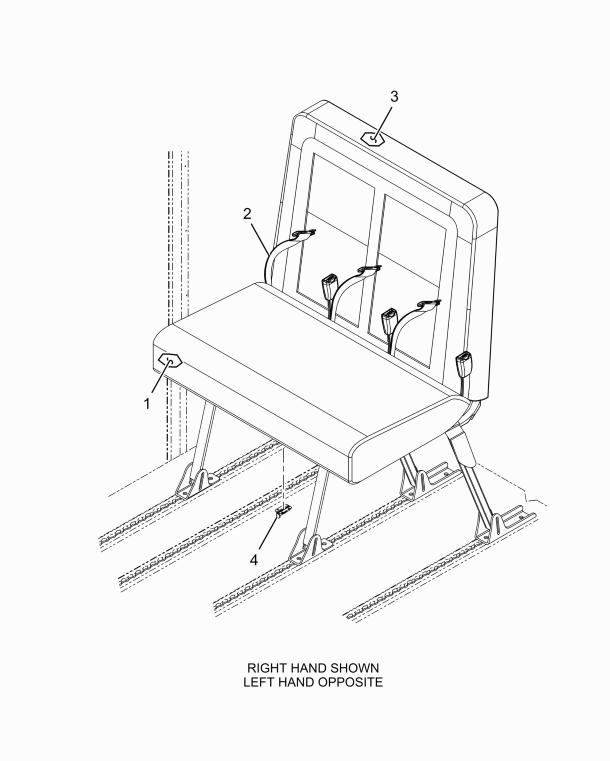 3
2
1
4
RIGHT HAND SHOWN
LEFT HAND OPPOSITE