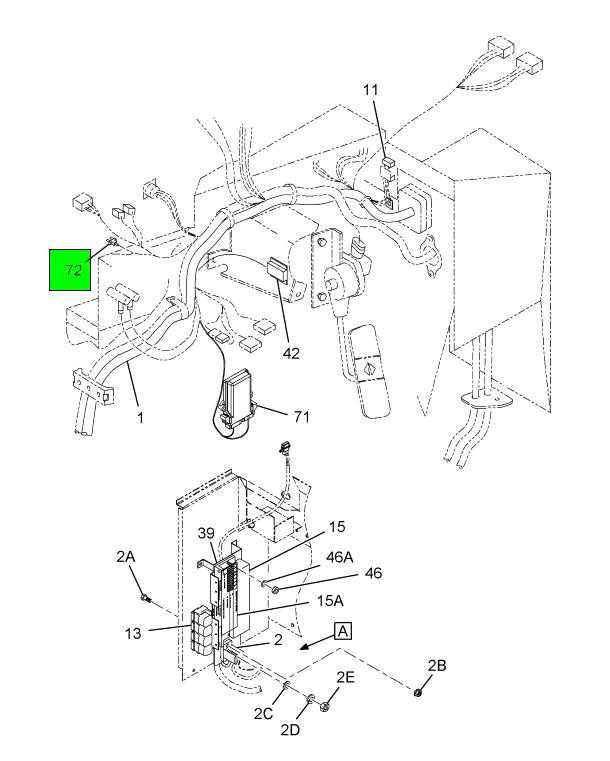 11
72
42
1
71
39
15
2A
46A
46
15A
13
2
A
2B
2E
2C
2D