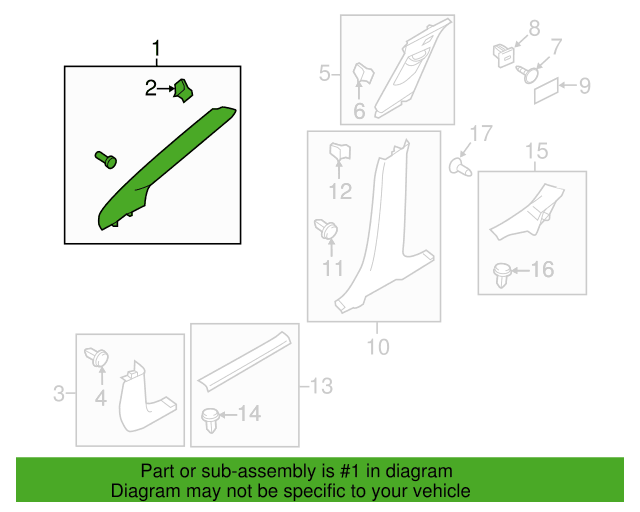 1
2
5
6
8
7
9
17
15
12
11
16
10
3
4
13
14

Part or sub-assembly is #1 in diagram
Diagram may not be specific to your vehicle