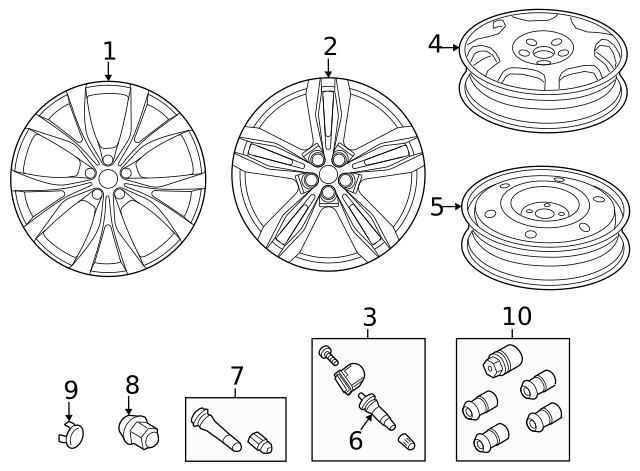 1
2
4
5
3
10
9
8
7
6