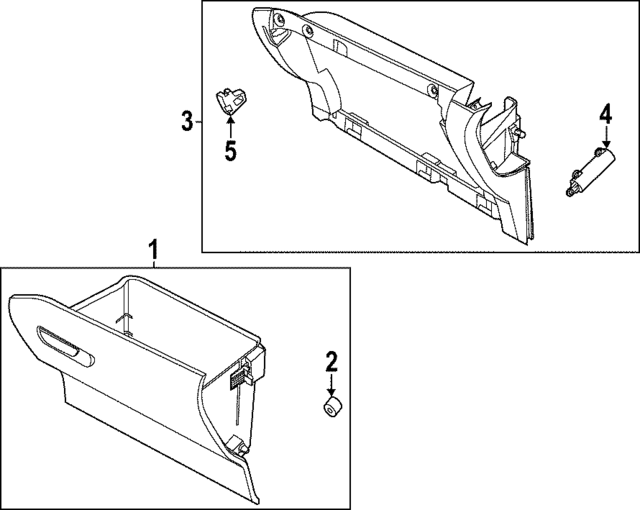 3
5
4
1
2