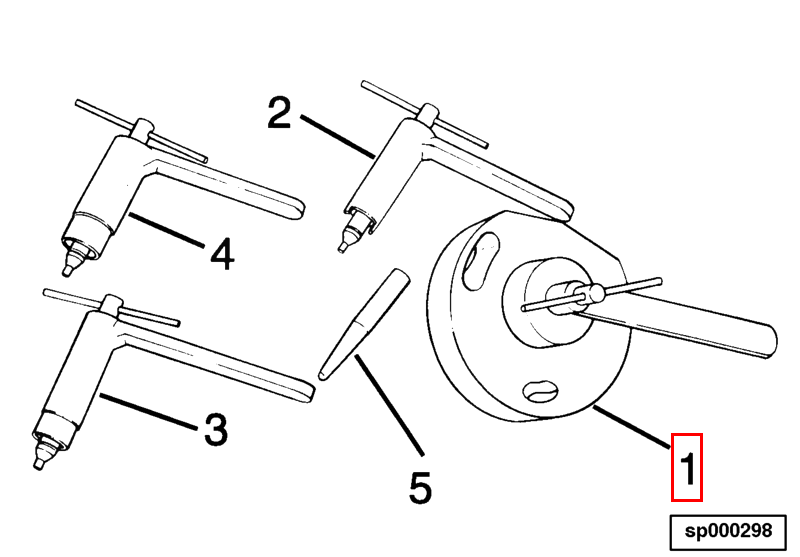 2
4
3
5
1
sp000298