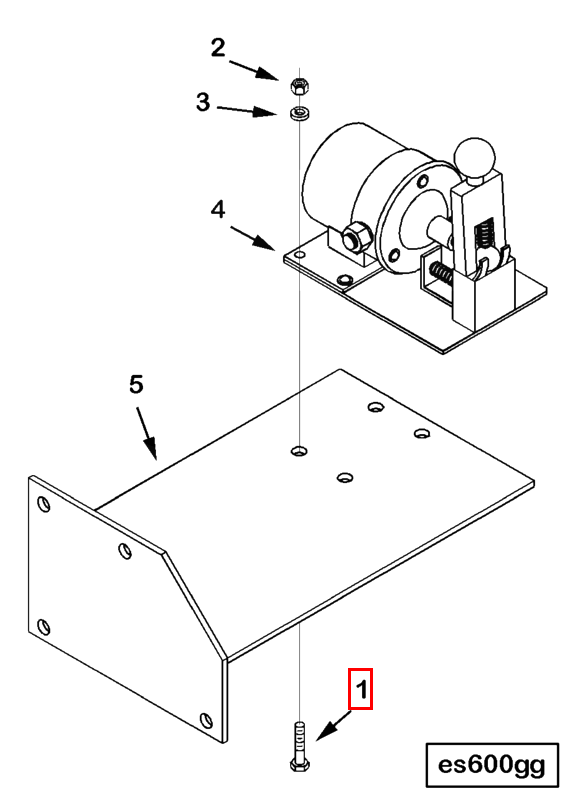 2

3

4

5

1

es600gg