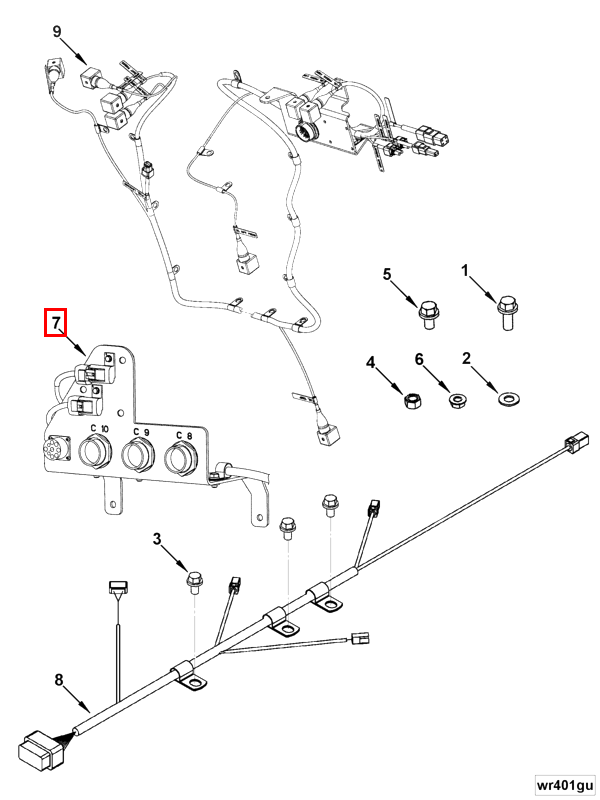 9

5

1

7

4

6

2

C 10

C 9

C 8

3

8

wr401gu