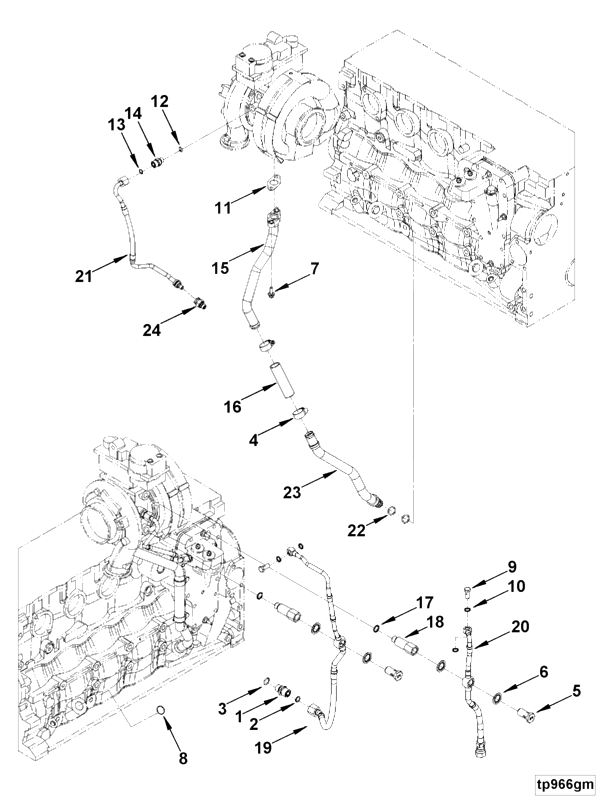 13
14
12
11
21
15
7
24
16
4
23
22
9
10
17
18
20
6
5
3
1
2
19
8
tp966gm