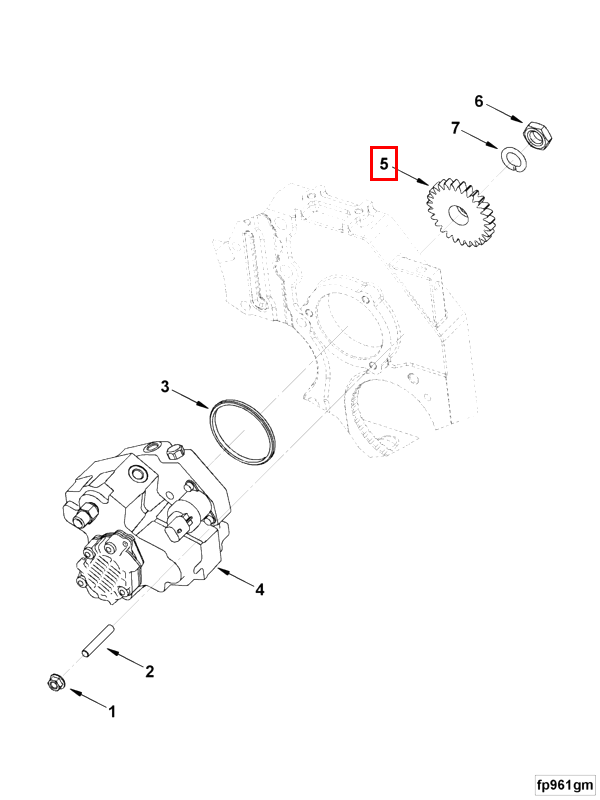 6
7
5
3
4
2
1
fp961gm