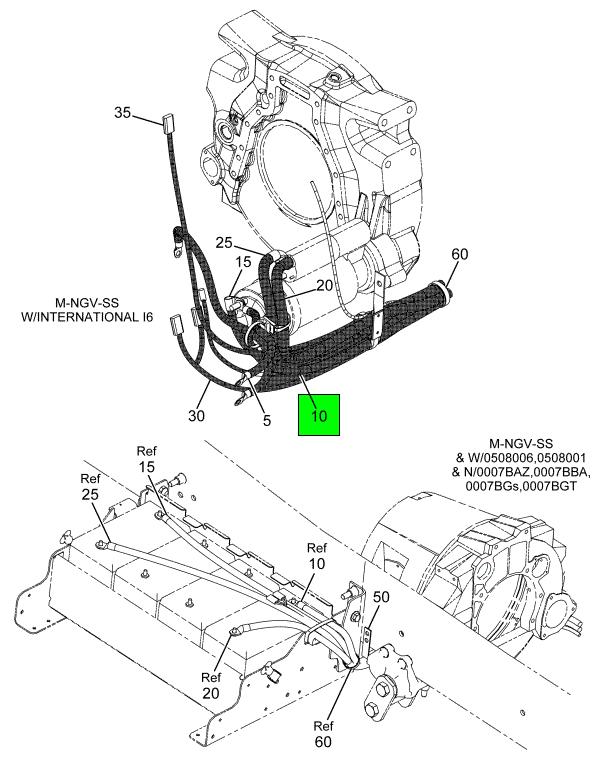 35

25

15

20

60

M-NGV-SS
W/INTERNATIONAL I6

30

5

10

M-NGV-SS
& W/0508006,0508001
& N/0007BAZ,0007BBA,
0007BGs,0007BGT

Ref
15

Ref
25

Ref
10

50

Ref
20

Ref
60