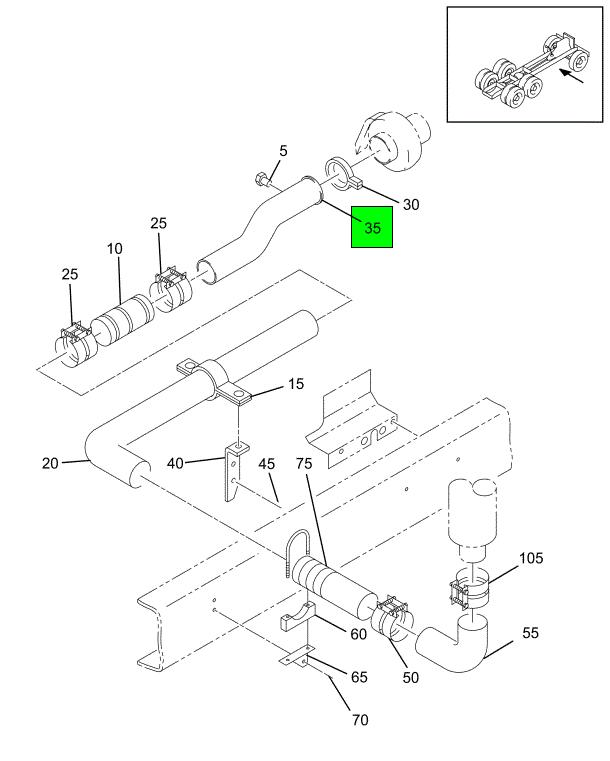 5
30
35
25
10
25
15
20
40
45
75
105
60
55
65
50
70