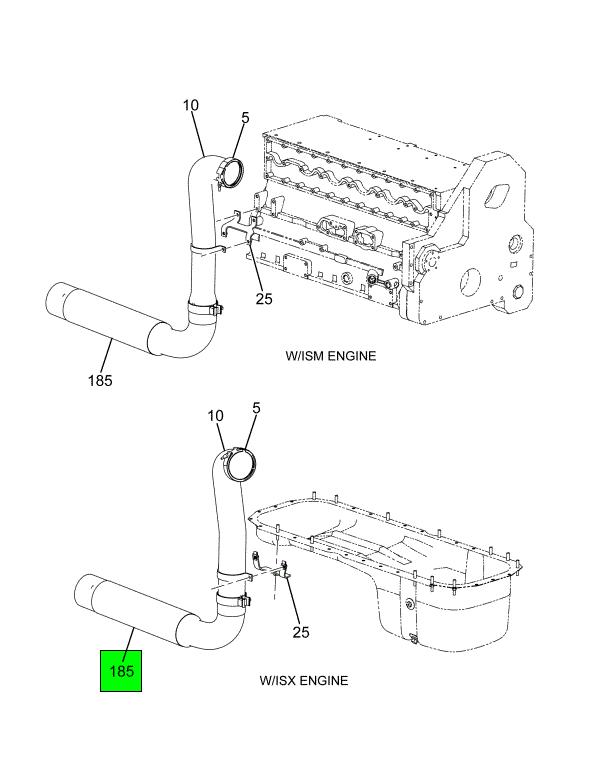 10
5
25
185
W/ISM ENGINE

10
5
25
185
W/ISX ENGINE