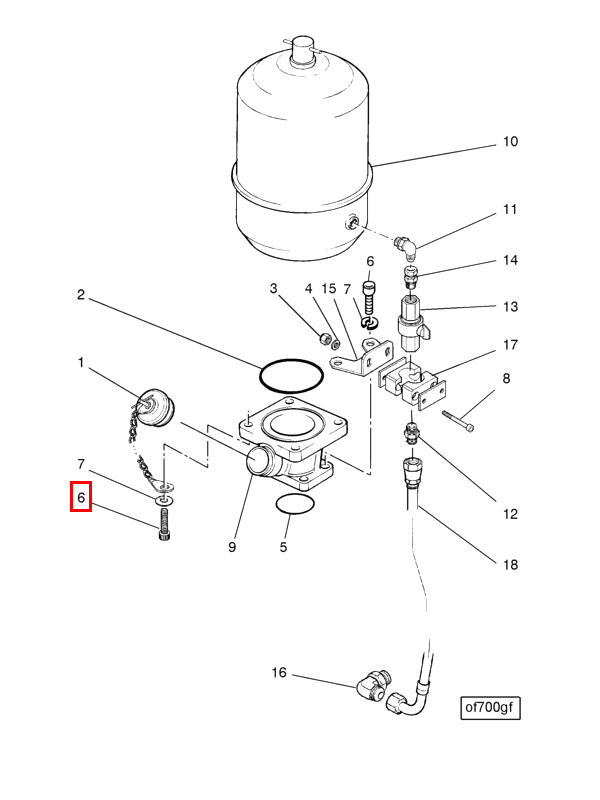 10
11
6
14
3
4
15
7
13
2
17
1
8
7
6
12
9
5
18
16
of700gf