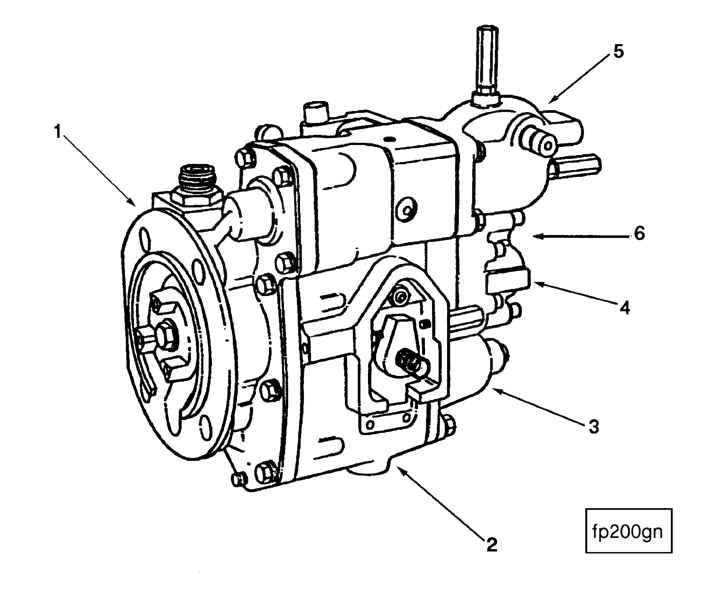 1
5
6
4
3
2
fp200gn