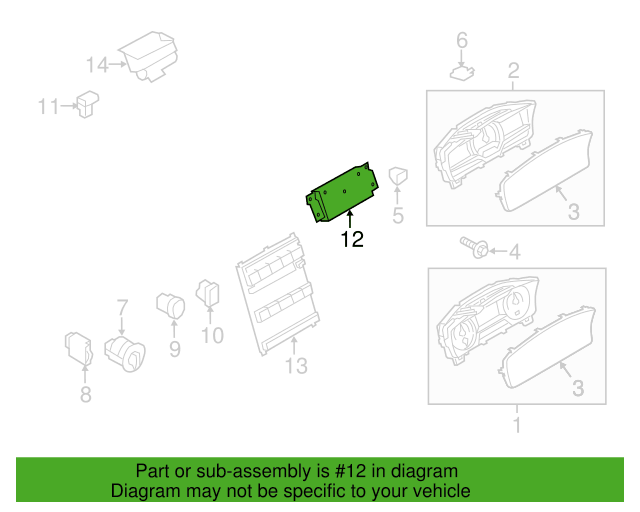 14
11
6
2
3
5
12
4
7
9
10
13
8
3
1

Part or sub-assembly is #12 in diagram
Diagram may not be specific to your vehicle