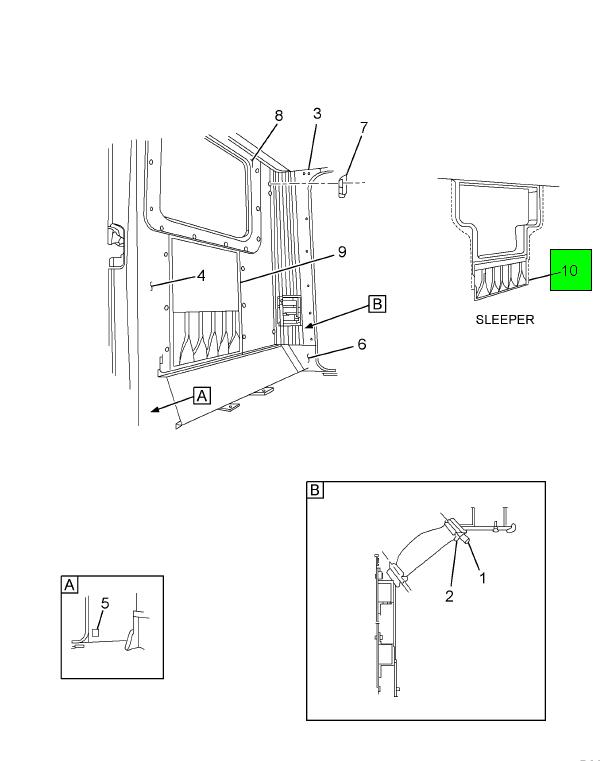 8
3
7
9
4
B
6
A
10
SLEEPER
B
1
2
A
5