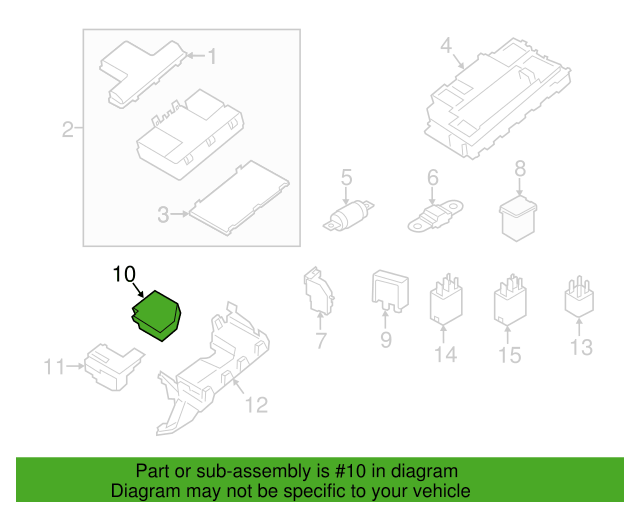 1
2
3
4
5
6
8
10
7
9
14
15
13
11
12

Part or sub-assembly is #10 in diagram
Diagram may not be specific to your vehicle