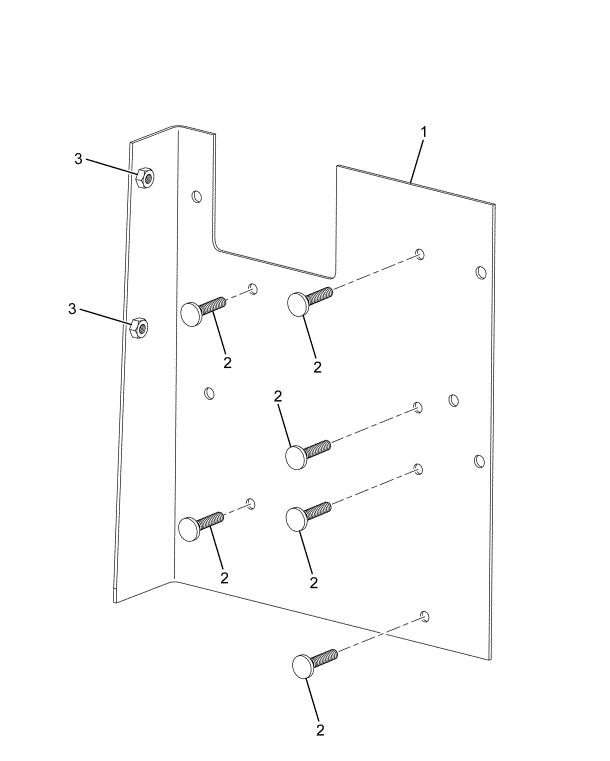 1
3
3
2
2
2
2
2
2